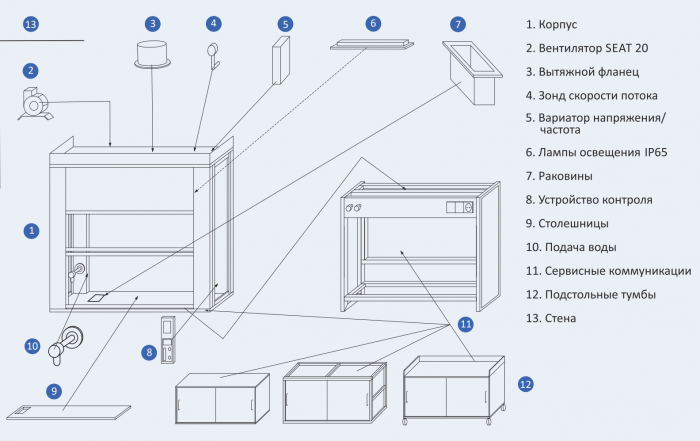 13

3

4

5

6

7

2

1

10

8

9

11

12

1. Корпус

2. Вентилятор SEAT 20

3. Вытяжной фланец

4. Зонд скорости потока

5. Вариатор напряжения/ частота

6. Лампы освещения IP65

7. Раковины

8. Устройство контроля

9. Столешницы

10. Подача воды

11. Сервисные коммуникации

12. Подстольные тумбы

13. Стена